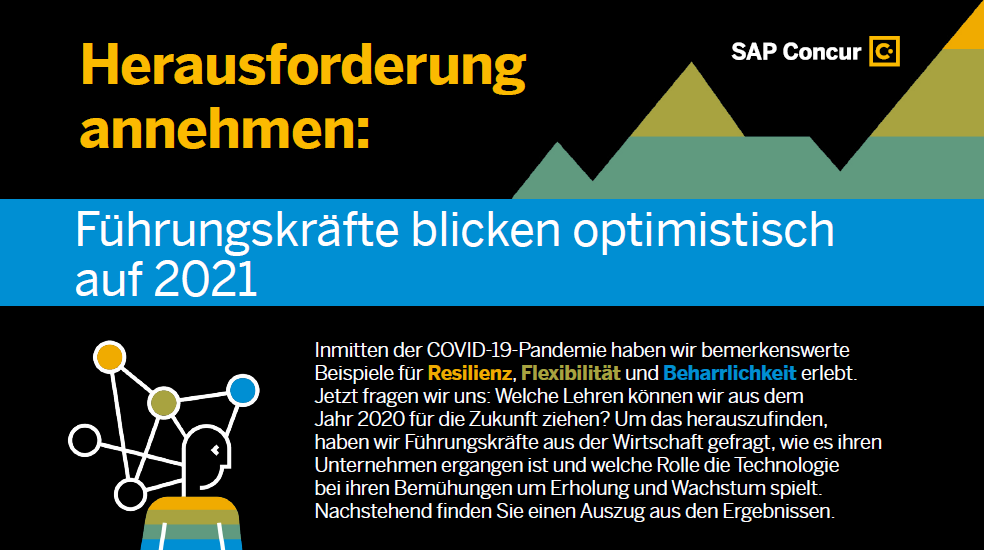 Herausforderung annehmen:

SAP Concur

Führungskräfte blicken optimistisch auf 2021

Inmitten der COVID-19-Pandemie haben wir bemerkenswerte Beispiele für Resilienz, Flexibilität und Beharrlichkeit erlebt. Jetzt fragen wir uns: Welche Lehren können wir aus dem Jahr 2020 für die Zukunft ziehen? Um das herauszufinden, haben wir Führungskräfte aus der Wirtschaft gefragt, wie es ihren Unternehmen ergangen ist und welche Rolle die Technologie bei ihren Bemühungen um Erholung und Wachstum spielt. Nachstehend finden Sie einen Auszug aus den Ergebnissen.